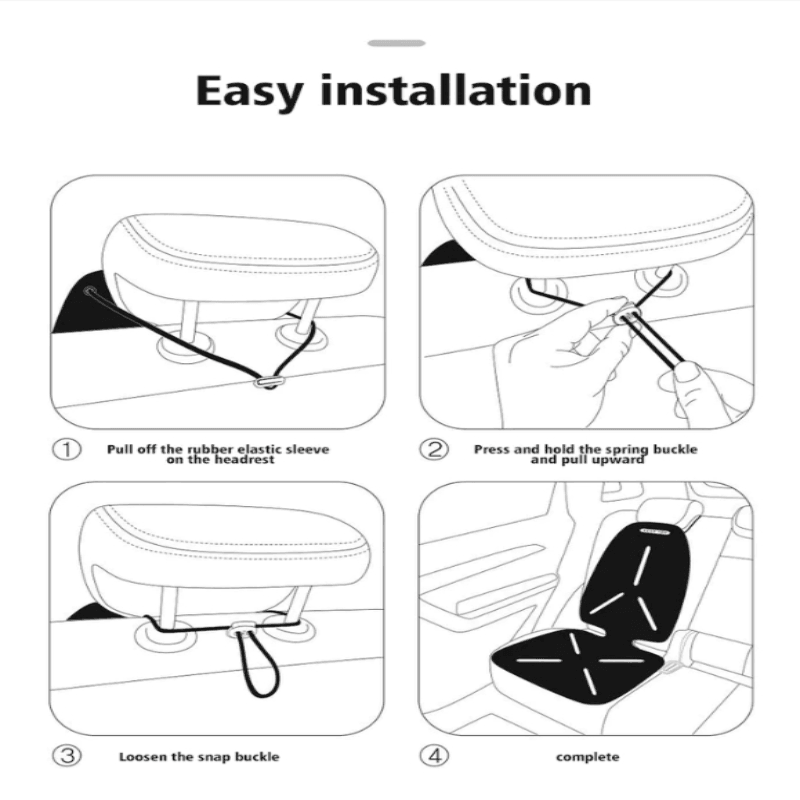 Easy installation

① Pull off the rubber elastic sleeve on the headrest

② Press and hold the spring buckle and pull upward

③ Loosen the snap buckle

④ complete